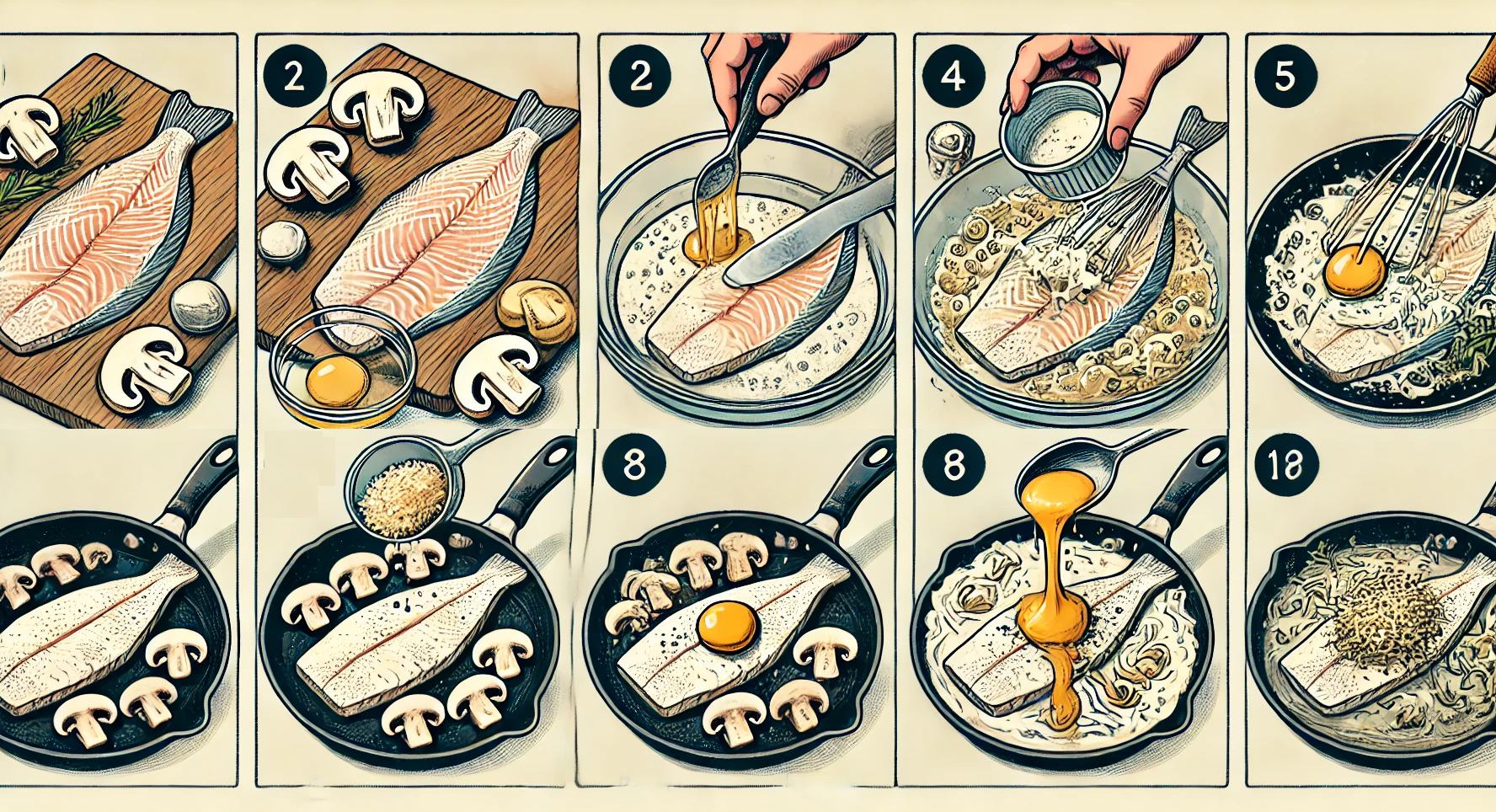 2

2

4

5

8

8

18